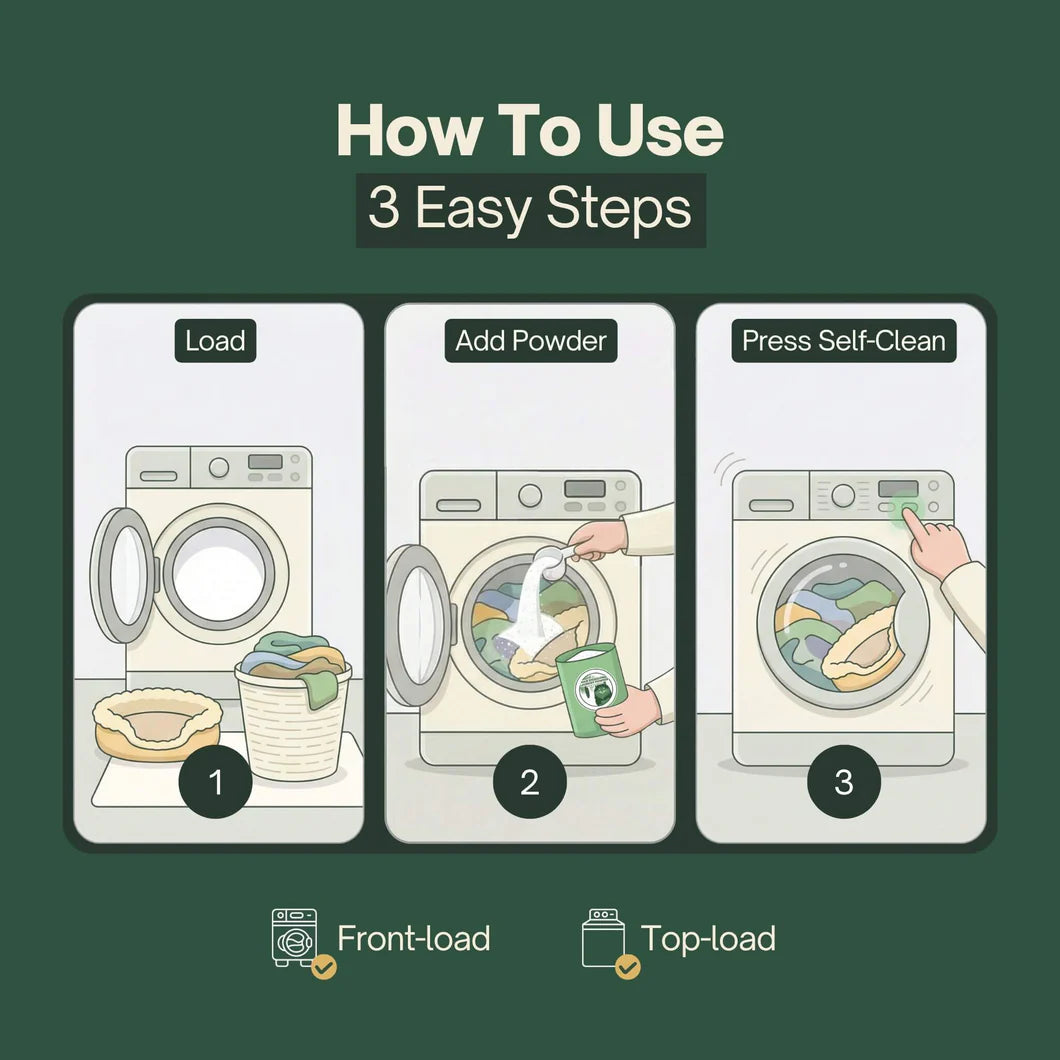 How To Use
3 Easy Steps

Load
1

Add Powder
2

Press Self-Clean
3

Front-load
Top-load